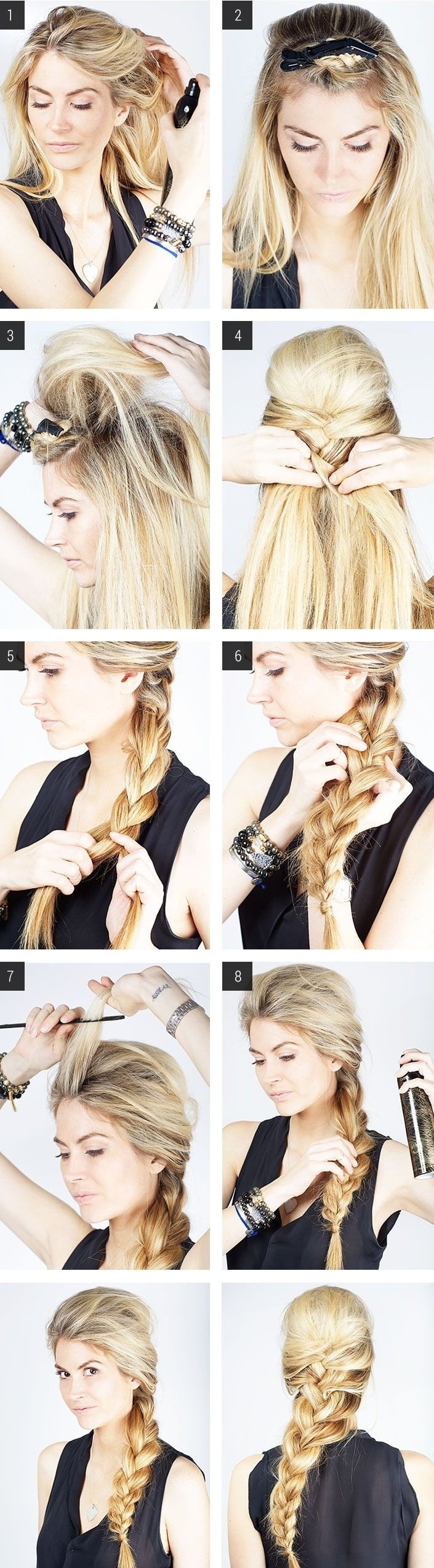 1

2

3

4

5

6

7

8